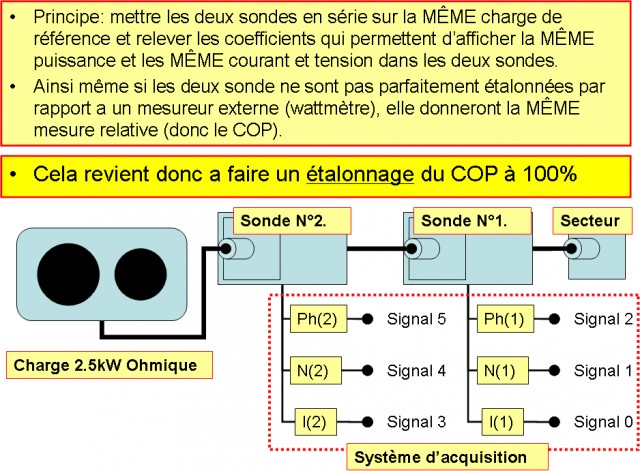 • Principe: mettre les deux sondes en série sur la MÊME charge de référence et relever les coefficients qui permettent d'afficher la MÊME puissance et les MÊME courant et tension dans les deux sondes.
• Ainsi même si les deux sonde ne sont pas parfaitement étalonnées par rapport a un mesureur externe (wattmètre), elle donneront la MÊME mesure relative (donc le COP).

• Cela revient donc a faire un étalonnage du COP à 100%

Sonde N°2.
Sonde N°1.
Secteur
Charge 2.5kW Ohmique
Ph(2) Signal 5
N(2) Signal 4
I(2) Signal 3
Ph(1) Signal 2
N(1) Signal 1
I(1) Signal 0
Système d'acquisition